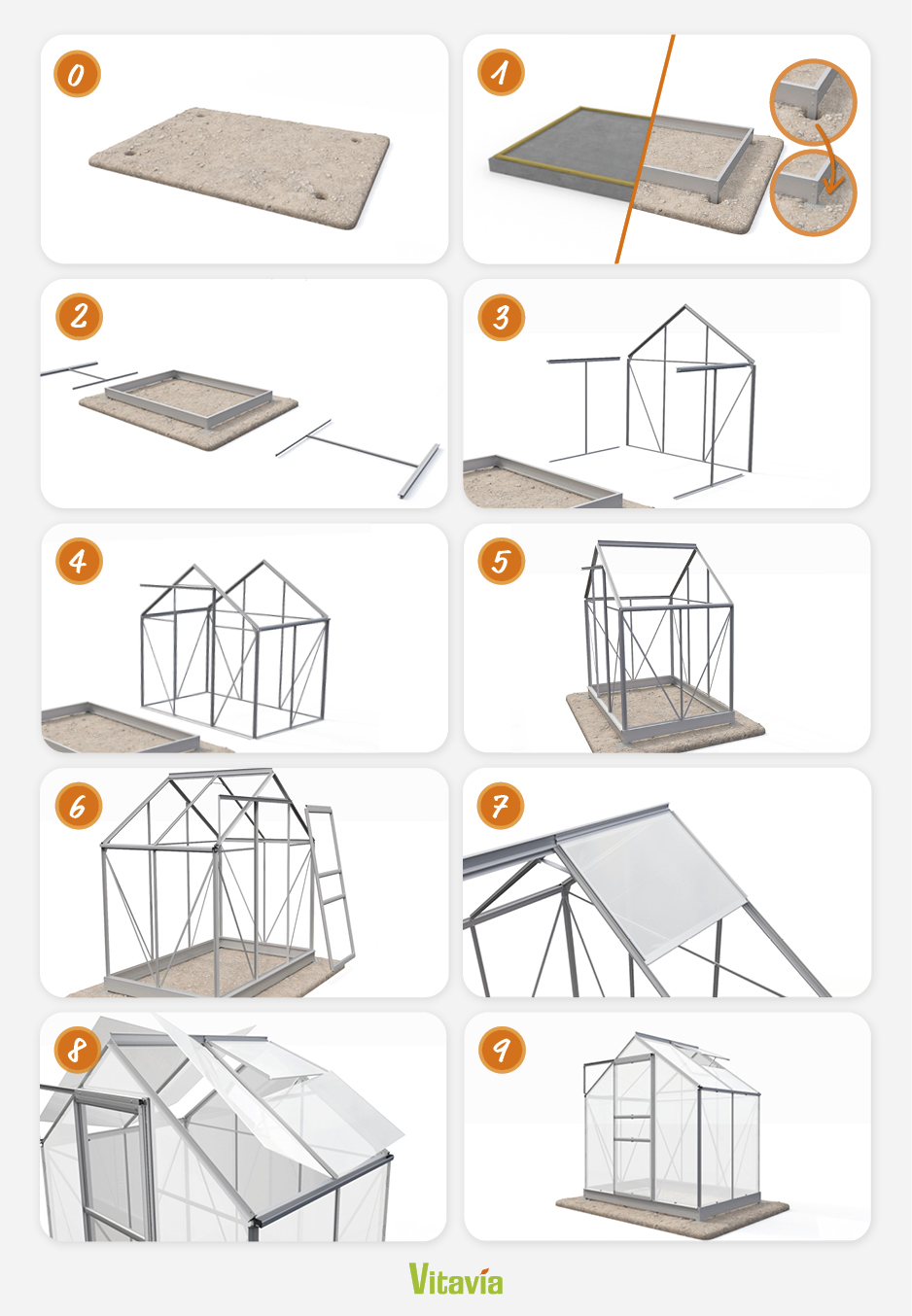 0

1

2

3

4

5

6

7

8

9

Vitavia